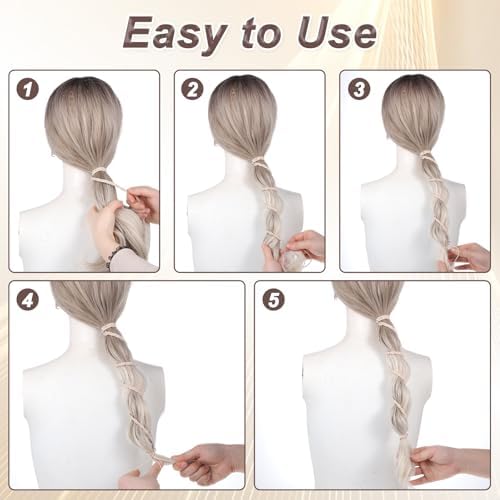 Easy to Use

1

2

3

4

5