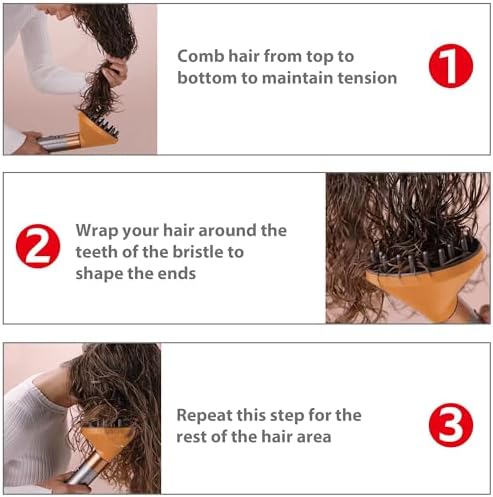 Comb hair from top to bottom to maintain tension

1

2

Wrap your hair around the teeth of the bristle to shape the ends

Repeat this step for the rest of the hair area

3