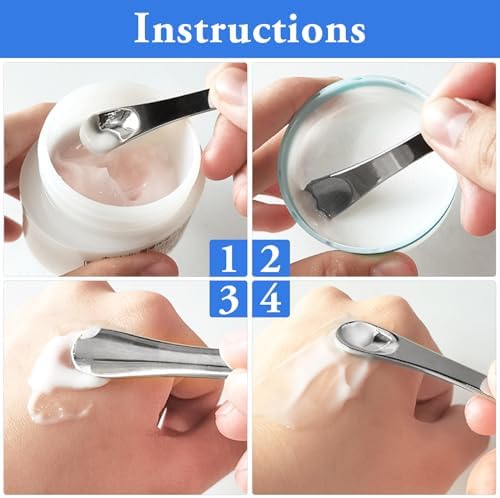 Instructions

1 2
3 4