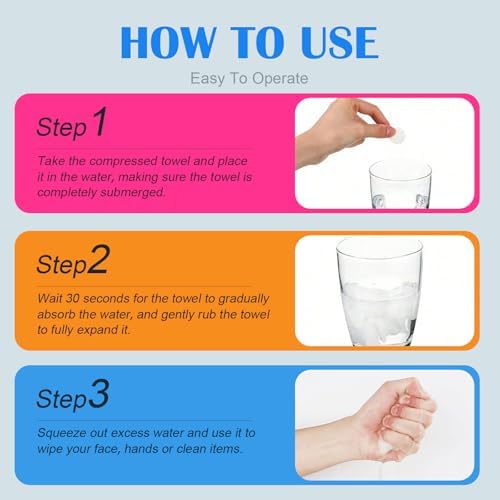 HOW TO USE

Easy To Operate

Step 1

Take the compressed towel and place it in the water, making sure the towel is completely submerged.

Step2

Wait 30 seconds for the towel to gradually absorb the water, and gently rub the towel to fully expand it.

Step3

Squeeze out excess water and use it to wipe your face, hands or clean items.