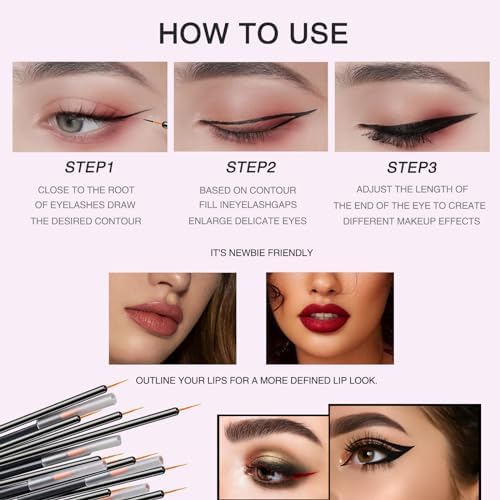 HOW TO USE

STEP1

CLOSE TO THE ROOT OF EYELASHES DRAW THE DESIRED CONTOUR

STEP2

BASED ON CONTOUR FILL INEYELASHGAPS ENLARGE DELICATE EYES

STEP3

ADJUST THE LENGTH OF THE END OF THE EYE TO CREATE DIFFERENT MAKEUP EFFECTS

IT'S NEWBIE FRIENDLY

OUTLINE YOUR LIPS FOR A MORE DEFINED LIP LOOK.