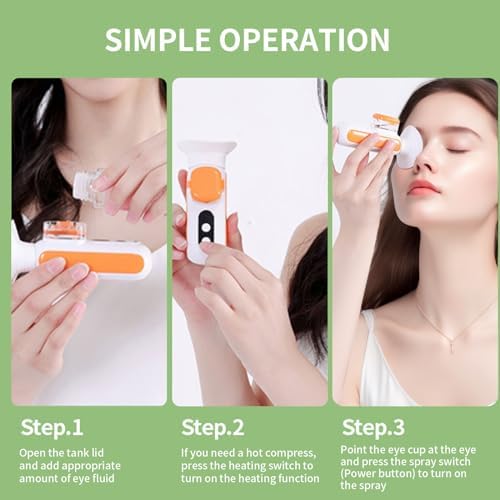 SIMPLE OPERATION

Step.1

Open the tank lid and add appropriate amount of eye fluid

Step.2

If you need a hot compress, press the heating switch to turn on the heating function

Step.3

Point the eye cup at the eye and press the spray switch (Power button) to turn on the spray