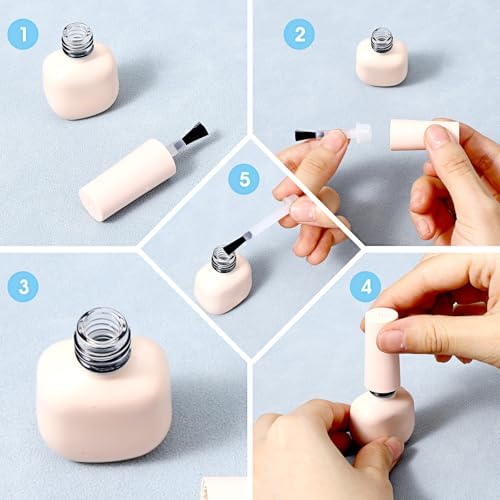 1
2
5
3
4