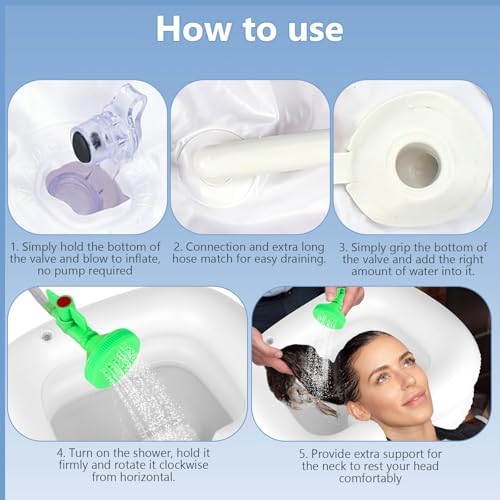 How to use

1. Simply hold the bottom of the valve and blow to inflate, no pump required

2. Connection and extra long hose match for easy draining.

3. Simply grip the bottom of the valve and add the right amount of water into it.

4. Turn on the shower, hold it firmly and rotate it clockwise from horizontal.

5. Provide extra support for the neck to rest your head comfortably