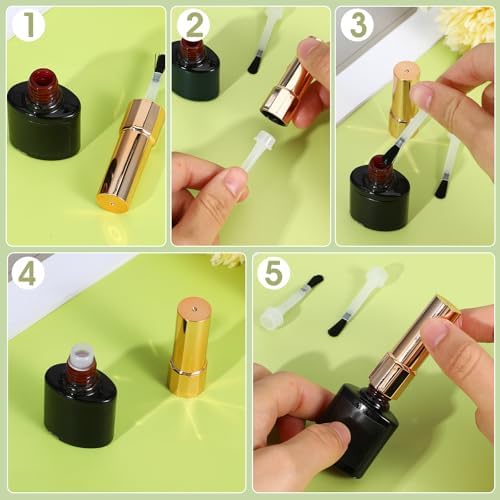 1

2

3

4

5