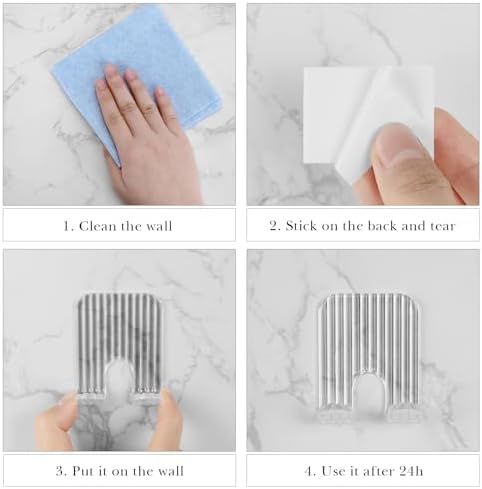 1. Clean the wall

2. Stick on the back and tear

3. Put it on the wall

4. Use it after 24h