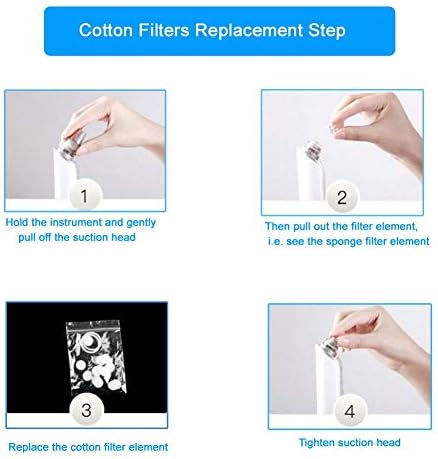 Cotton Filters Replacement Step

1

Hold the instrument and gently pull off the suction head

2

Then pull out the filter element, i.e. see the sponge filter element

3

Replace the cotton filter element

4

Tighten suction head