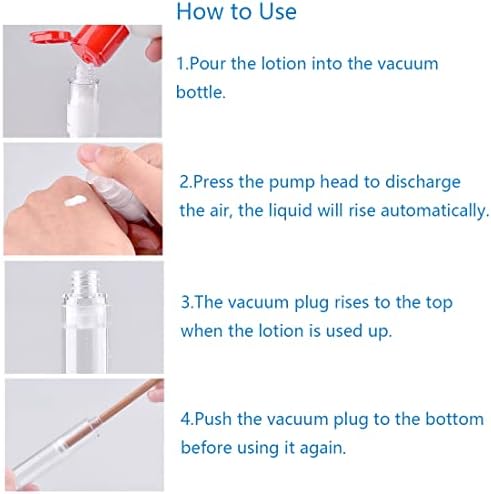 How to Use

1.Pour the lotion into the vacuum bottle.

2.Press the pump head to discharge the air, the liquid will rise automatically.

3.The vacuum plug rises to the top when the lotion is used up.

4.Push the vacuum plug to the bottom before using it again.