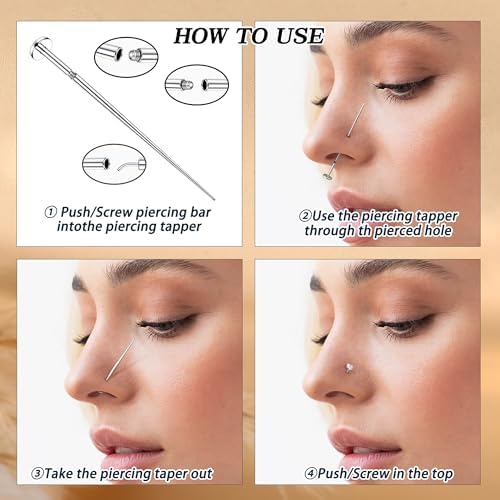 HOW TO USE

① Push/Screw piercing bar intothe piercing tapper

②Use the piercing tapper through th pierced hole

③Take the piercing taper out

④Push/Screw in the top